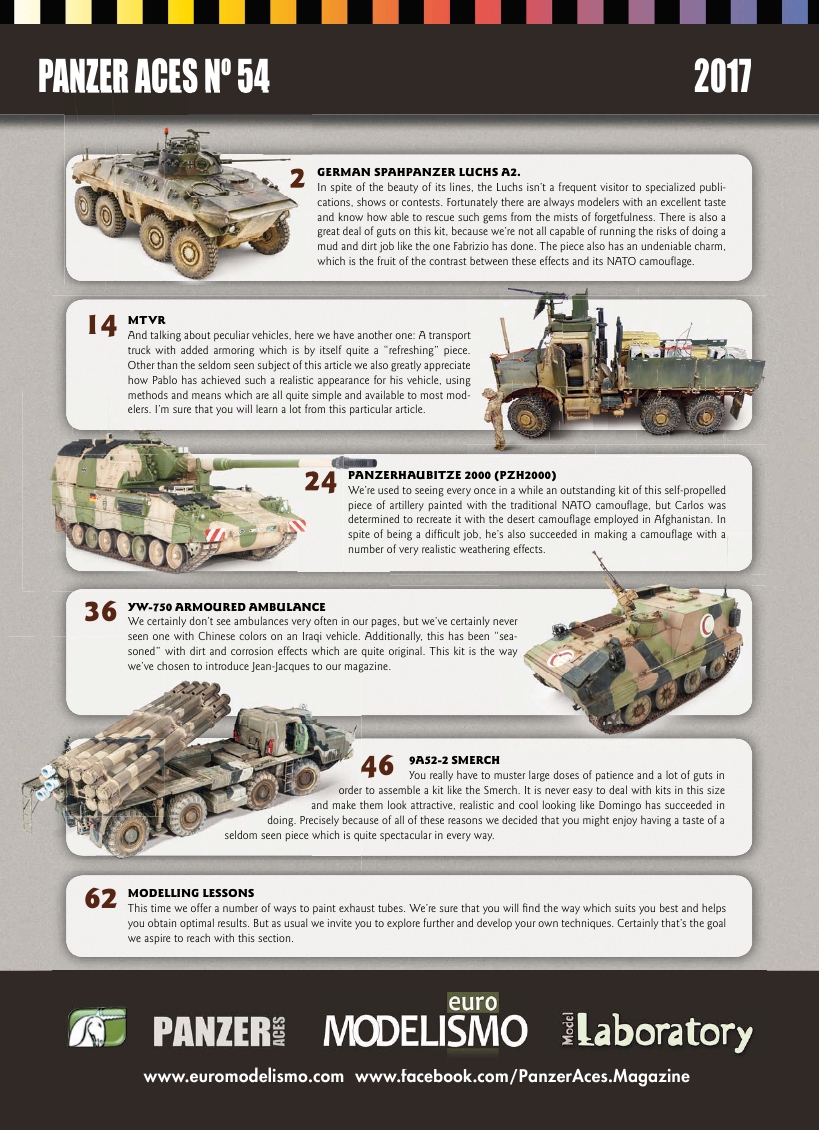 PANZER ACES Nº 54

2017

2 GERMAN SPAHPANZER LUCHS A2.
In spite of the beauty of its lines, the Luchs isn't a frequent visitor to specialized publications, shows or contests. Fortunately there are always modelers with an excellent taste and know how able to rescue such gems from the mists of forgetfulness. There is also a great deal of guts on this kit, because we're not all capable of running the risks of doing a mud and dirt job like the one Fabrizio has done. The piece also has an undeniable charm, which is the fruit of the contrast between these effects and its NATO camouflage.

14 MTVR
And talking about peculiar vehicles, here we have another one: A transport truck with added armoring which is by itself quite a "refreshing" piece. Other than the seldom seen subject of this article we also greatly appreciate how Pablo has achieved such a realistic appearance for his vehicle, using methods and means which are all quite simple and available to most modelers. I'm sure that you will learn a lot from this particular article.

24 PANZERHAUBITZE 2000 (PZH2000)
We're used to seeing every once in a while an outstanding kit of this self-propelled piece of artillery painted with the traditional NATO camouflage, but Carlos was determined to recreate it with the desert camouflage employed in Afghanistan. In spite of being a difficult job, he's also succeeded in making a camouflage with a number of very realistic weathering effects.

36 YW-750 ARMOURED AMBULANCE
We certainly don't see ambulances very often in our pages, but we've certainly never seen one with Chinese colors on an Iraqi vehicle. Additionally, this has been "seasoned" with dirt and corrosion effects which are quite original. This kit is the way we've chosen to introduce Jean-Jacques to our magazine.

46 9A52-2 SMERCH
You really have to muster large doses of patience and a lot of guts in order to assemble a kit like the Smerch. It is never easy to deal with kits in this size and make them look attractive, realistic and cool looking like Domingo has succeeded in doing. Precisely because of all of these reasons we decided that you might enjoy having a taste of a seldom seen piece which is quite spectacular in every way.

62 MODELLING LESSONS
This time we offer a number of ways to paint exhaust tubes. We're sure that you will find the way which suits you best and helps you obtain optimal results. But as usual we invite you to explore further and develop your own techniques. Certainly that's the goal we aspire to reach with this section.

PANZER ACES euro MODELISMO Model Laboratory

www.euromodelismo.com www.facebook.com/PanzerAces.Magazine